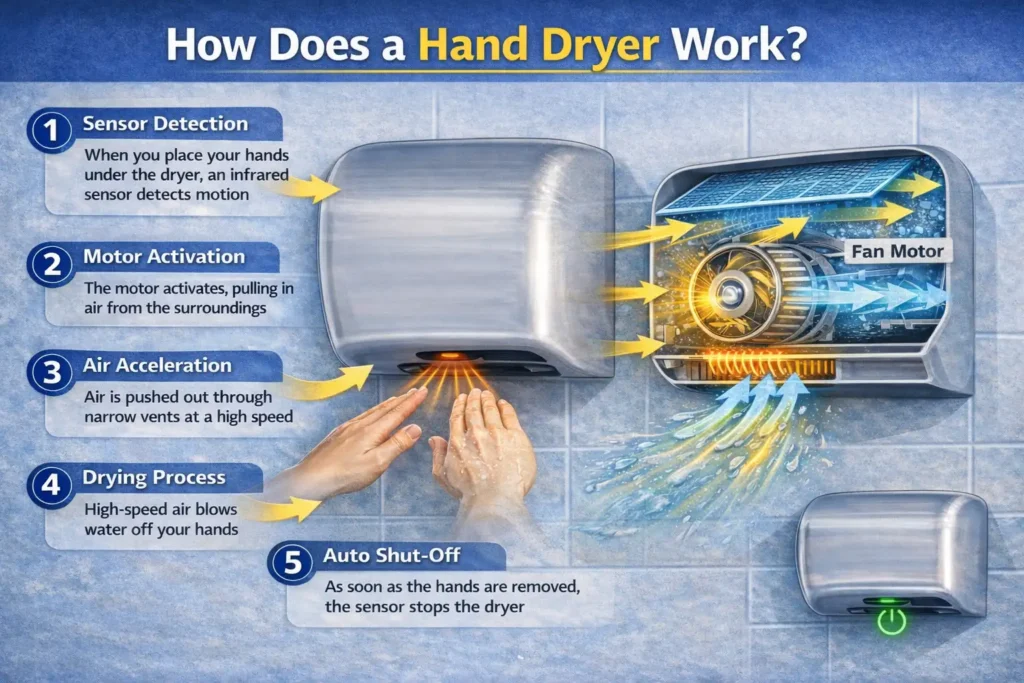 How Does a Hand Dryer Work?

1 Sensor Detection
When you place your hands under the dryer, an infrared sensor detects motion

2 Motor Activation
The motor activates, pulling in air from the surroundings

3 Air Acceleration
Air is pushed out through narrow vents at a high speed

4 Drying Process
High-speed air blows water off your hands

5 Auto Shut-Off
As soon as the hands are removed, the sensor stops the dryer

Fan Motor